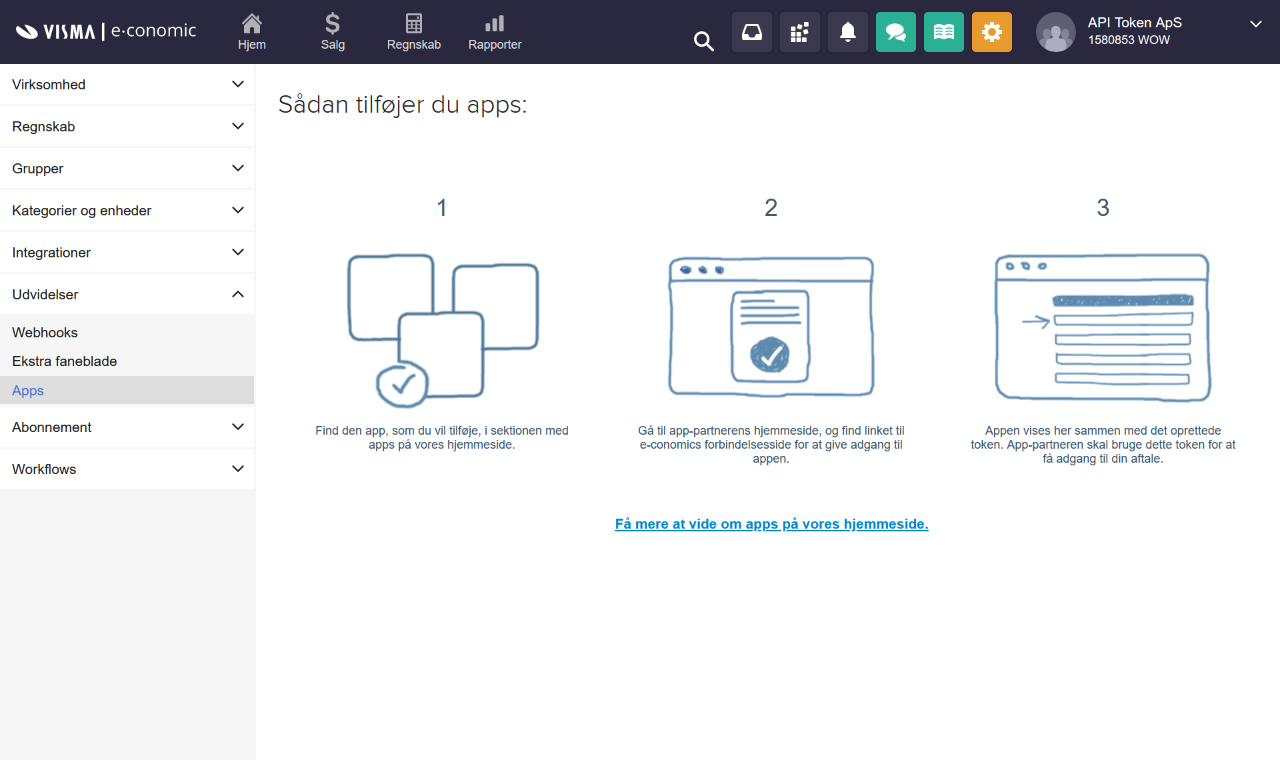 VISMA | e·conomic

Hjem
Salg
Regnskab
Rapporter

API Token ApS
1580853 WOW

Virksomhed
Regnskab
Grupper
Kategorier og enheder
Integrationer
Udvidelser
Webhooks
Ekstra faneblade
Apps
Abonnement
Workflows

Sådan tilføjer du apps:

1

Find den app, som du vil tilføje, i sektionen med apps på vores hjemmeside.

2

Gå til app-partnerens hjemmeside, og find linket til e-conomics forbindelsesside for at give adgang til appen.

3

Appen vises her sammen med det oprettede token. App-partneren skal bruge dette token for at få adgang til din aftale.

Få mere at vide om apps på vores hjemmeside.